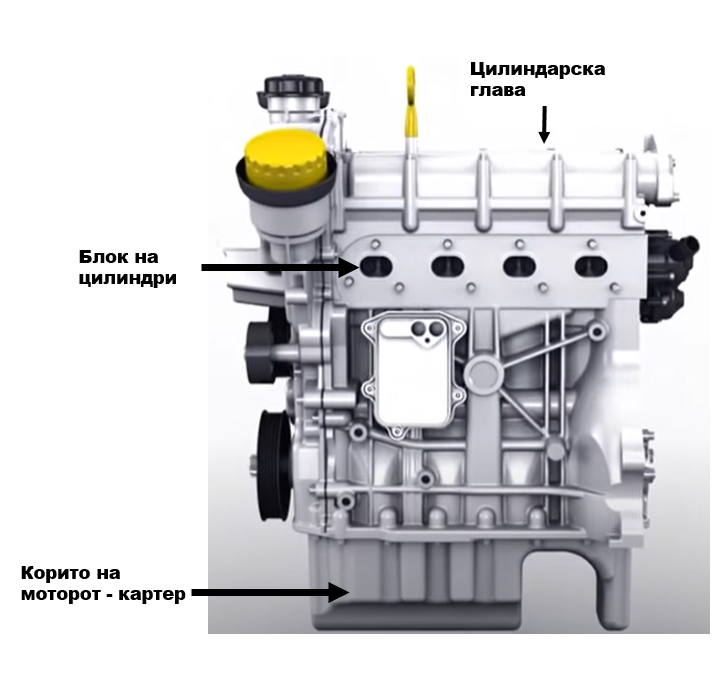 Цилиндарска глава

Блок на цилиндри

Корито на моторот - картер